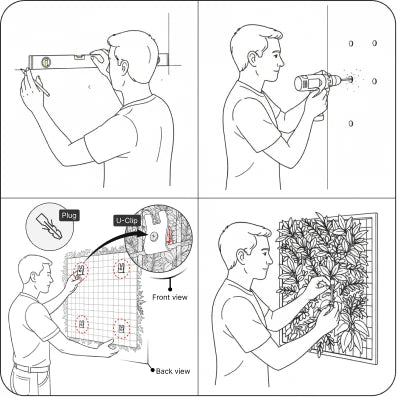 Plug

U-Clip

Front view

Back view