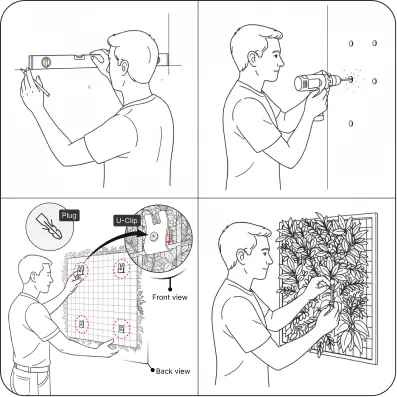 Plug

U-Clip

Front view

Back view